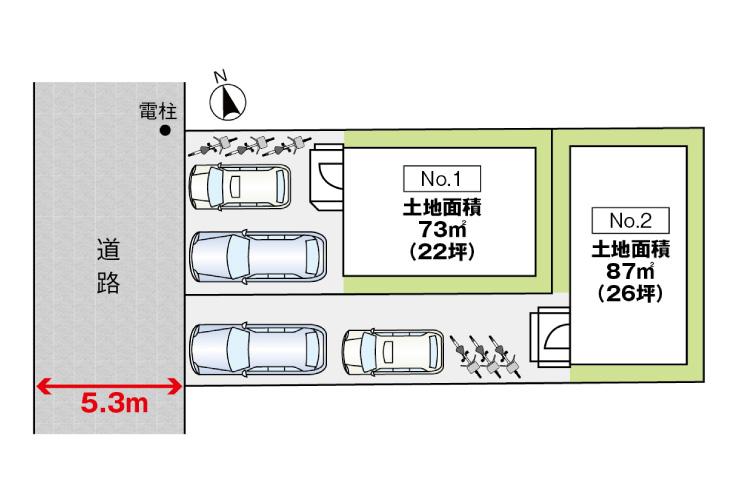 N

電柱

道路

5.3m

No.1
土地面積
73㎡
(22坪)

No.2
土地面積
87㎡
(26坪)